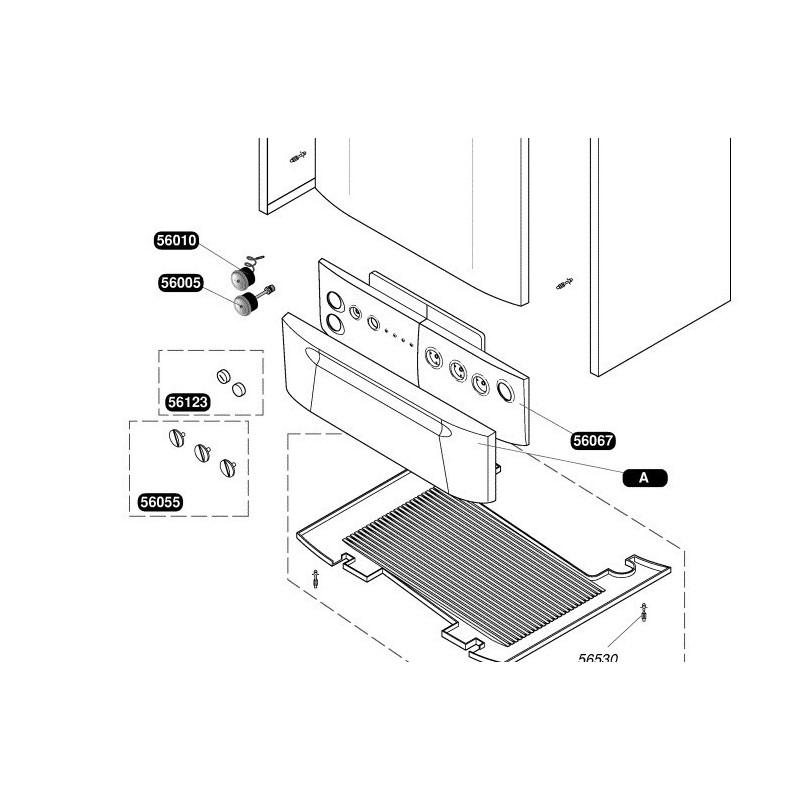 56010
56005
56123
56055
56067
A
56530