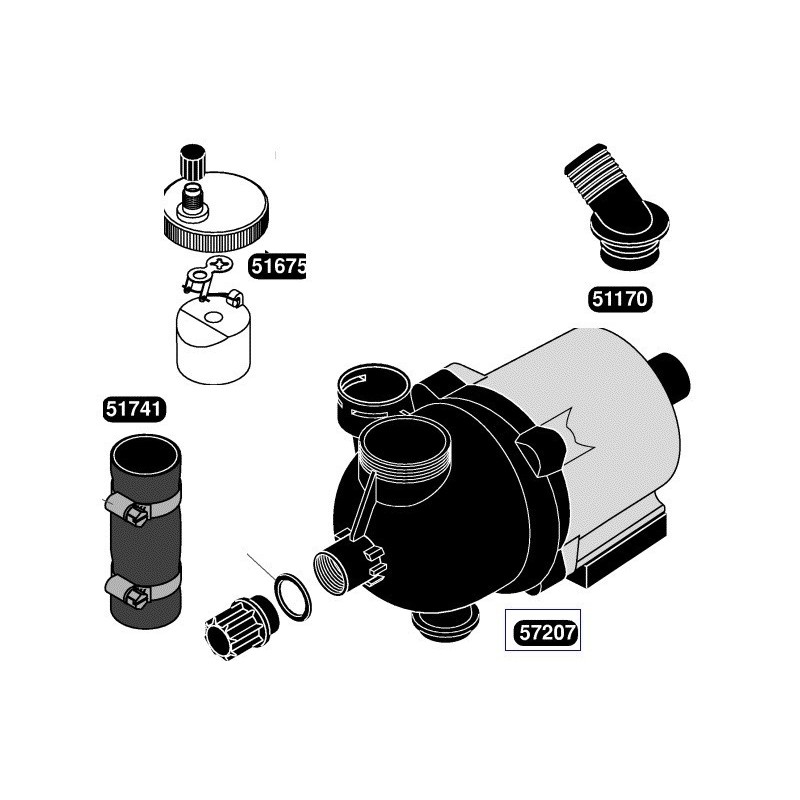 51675

51170

51741

57207