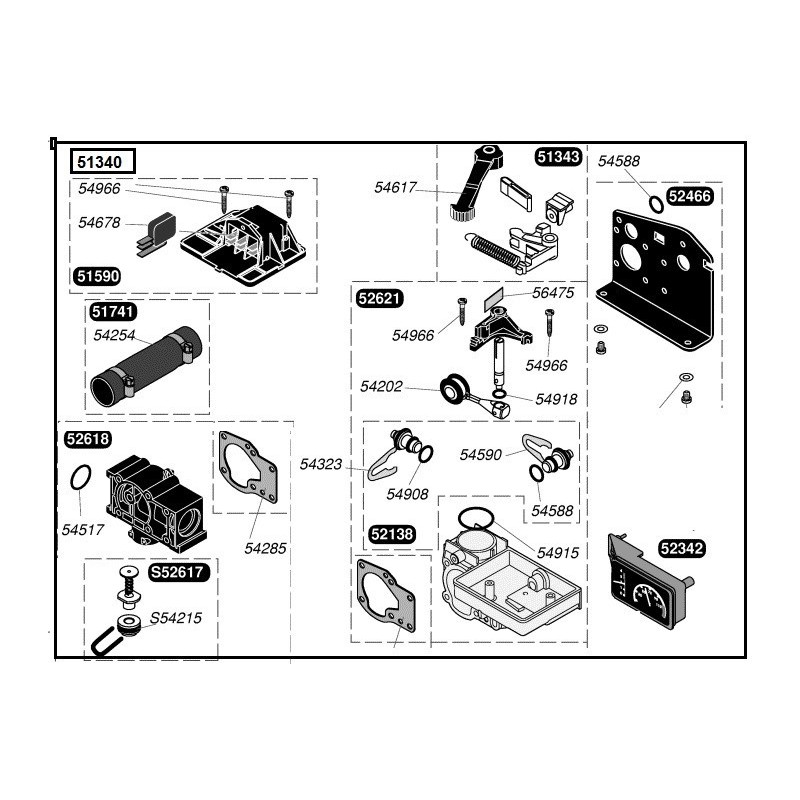 51340
54966
54678
51590
51741
54254
52618
54517
54285
S52617
S54215
51343
54617
52621
56475
54966
54966
54202
54918
54323
54908
54590
54588
52138
54915
54588
52466
52342