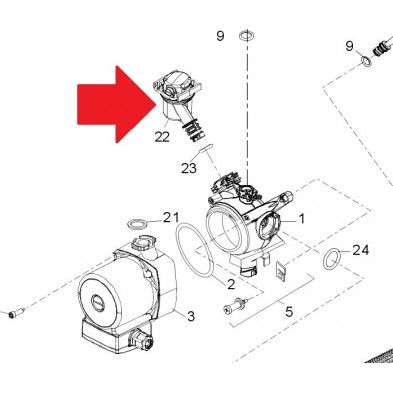 9
9
22
23
21
1
24
2
3
5