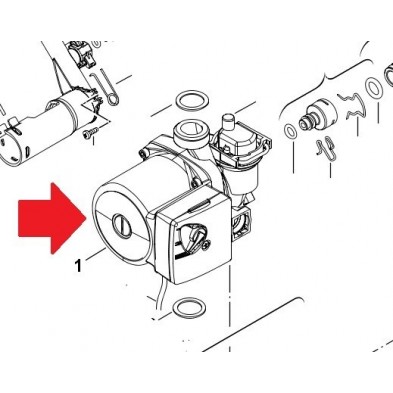 1